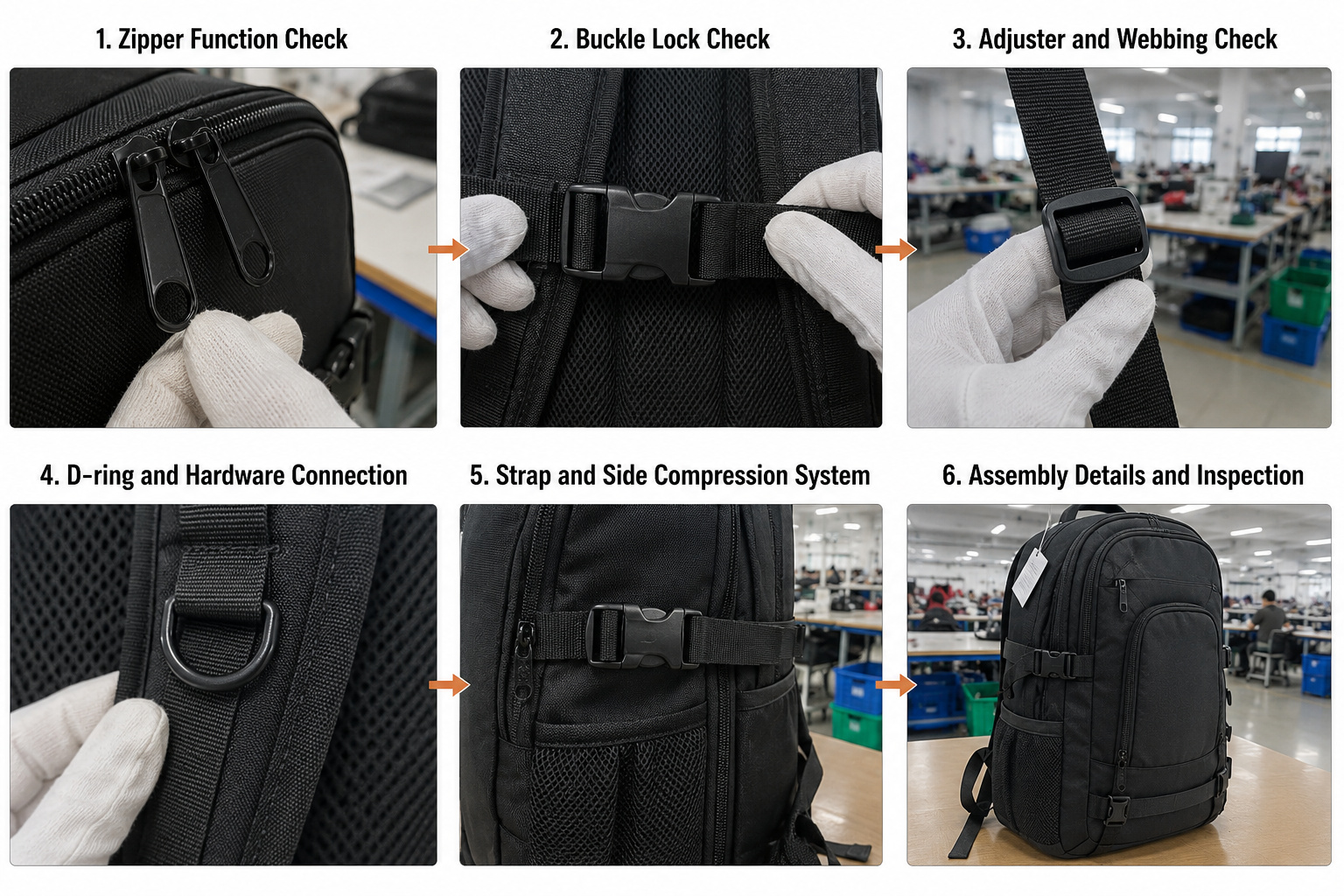 1. Zipper Function Check

2. Buckle Lock Check

3. Adjuster and Webbing Check

4. D-ring and Hardware Connection

5. Strap and Side Compression System

6. Assembly Details and Inspection